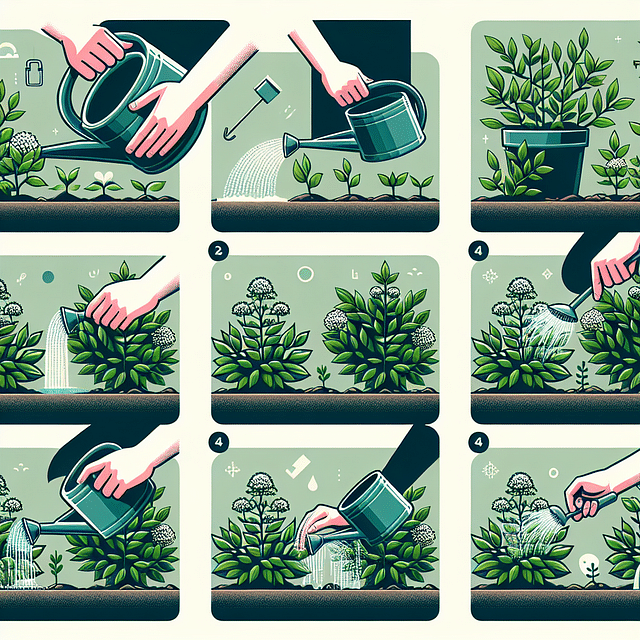 2

4

4

4