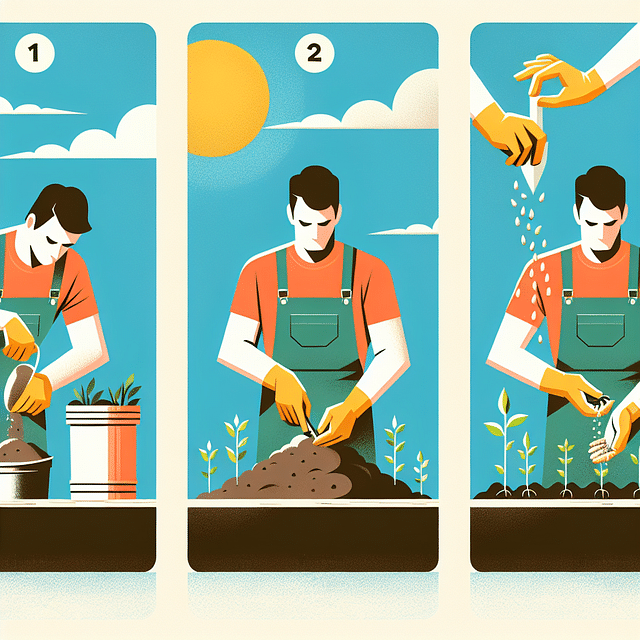 1

2