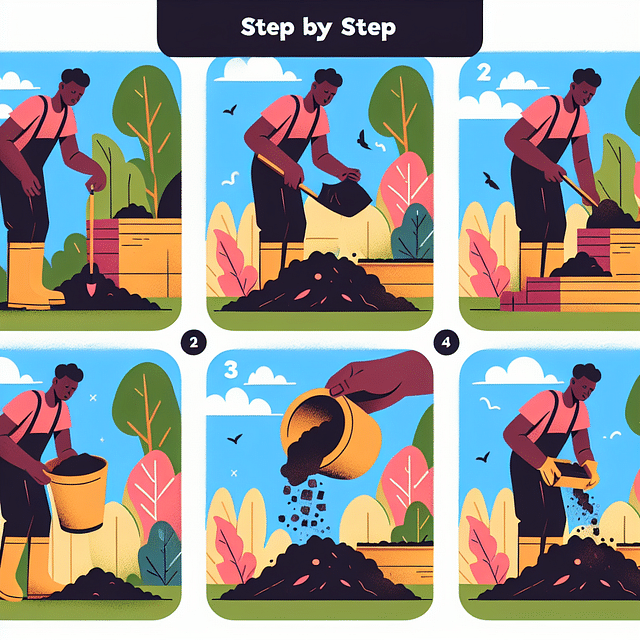 Step by Step

2

2

4

3